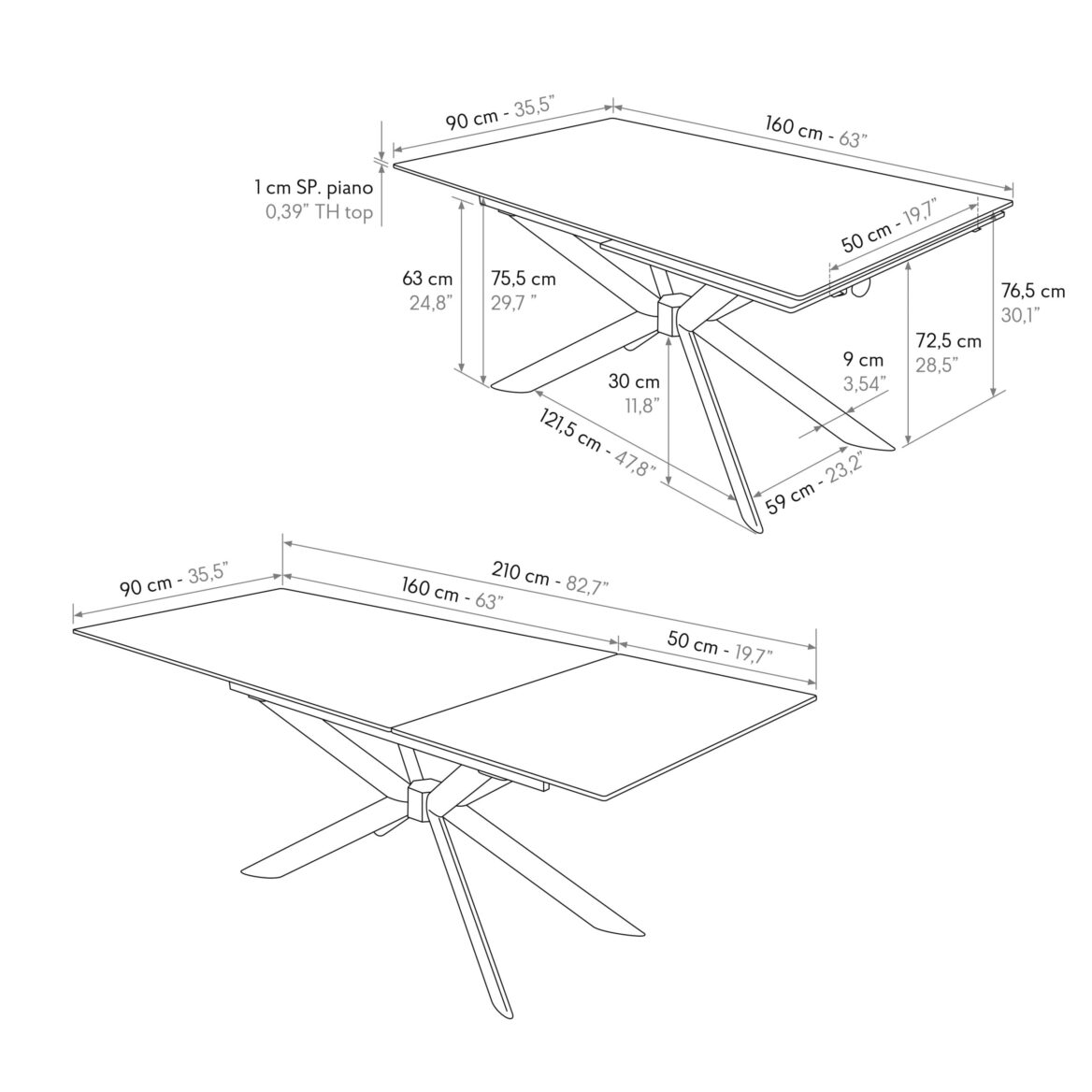 90 cm - 35,5”

160 cm - 63”

1 cm SP. piano
0,39” TH top

50 cm - 19,7”

63 cm
24,8”

75,5 cm
29,7 ”

76,5 cm
30,1”

72,5 cm
28,5”

9 cm
3,54”

30 cm
11,8”

121,5 cm - 47,8”

59 cm - 23,2”

210 cm - 82,7”

90 cm - 35,5”

160 cm - 63”

50 cm - 19,7”