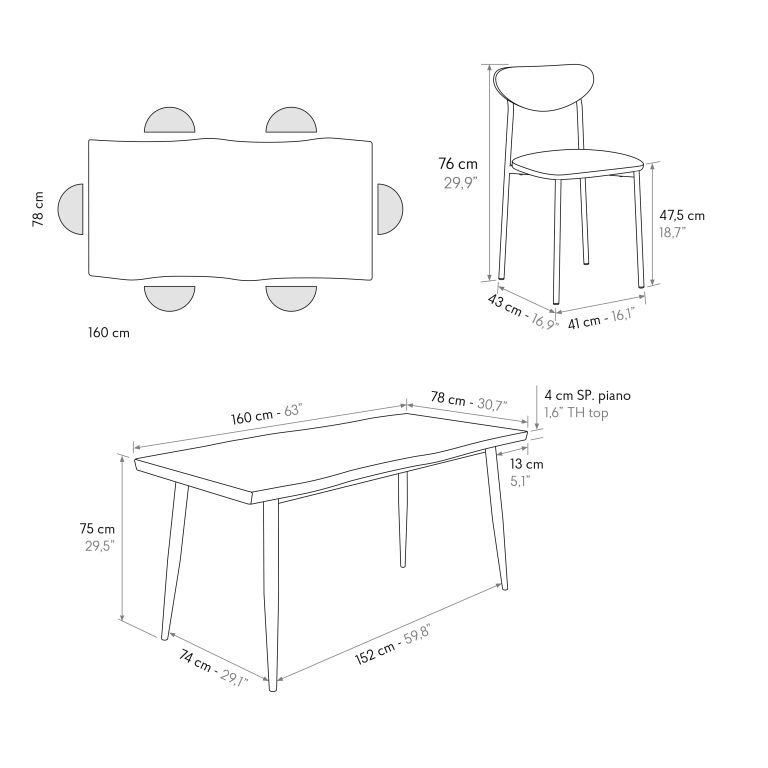 78 cm

160 cm

76 cm
29,9"

47,5 cm
18,7"

43 cm - 16,9"

41 cm - 16,1"

160 cm - 63"

78 cm - 30,7"

4 cm SP. piano
1,6" TH top

13 cm
5,1"

75 cm
29,5"

74 cm - 29,1"

152 cm - 59,8"