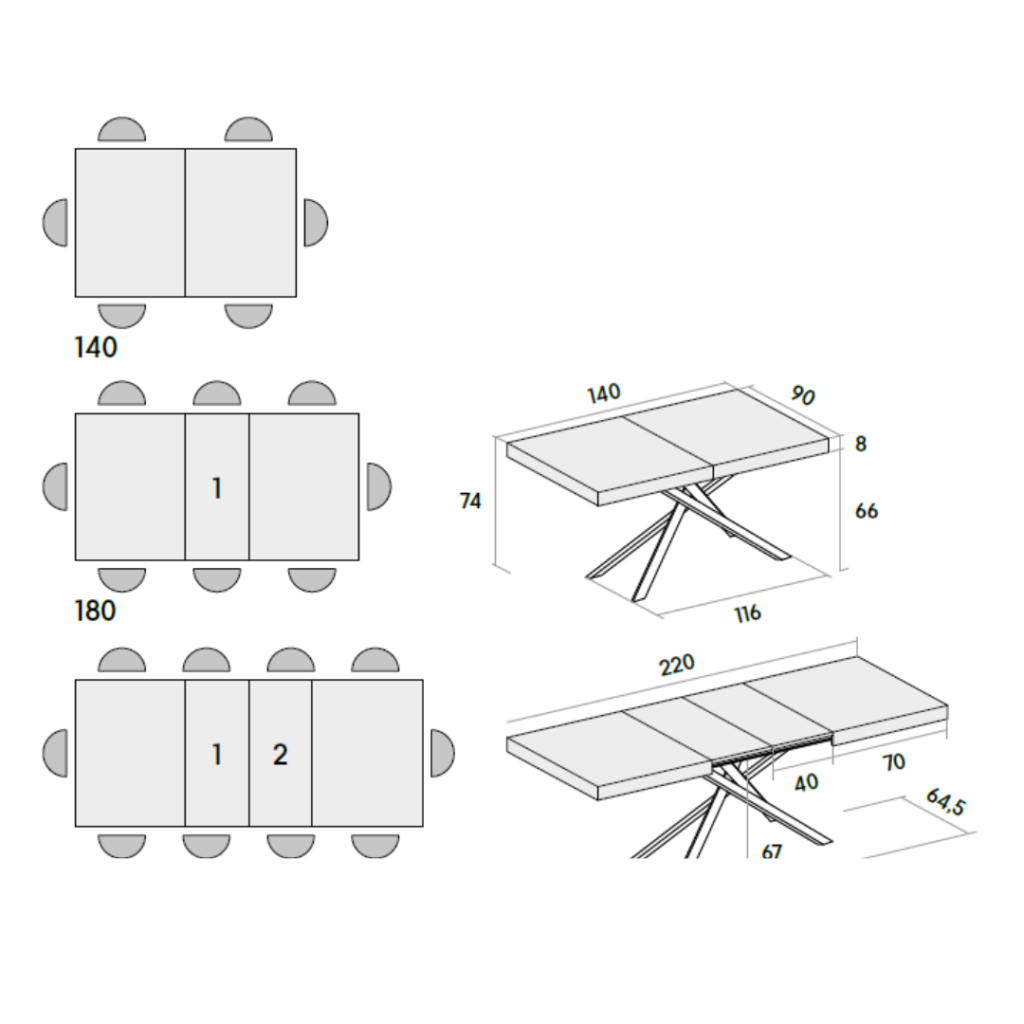 140

1

180

1 2

140
90
8
74
66
116

220
40
70
64,5
67